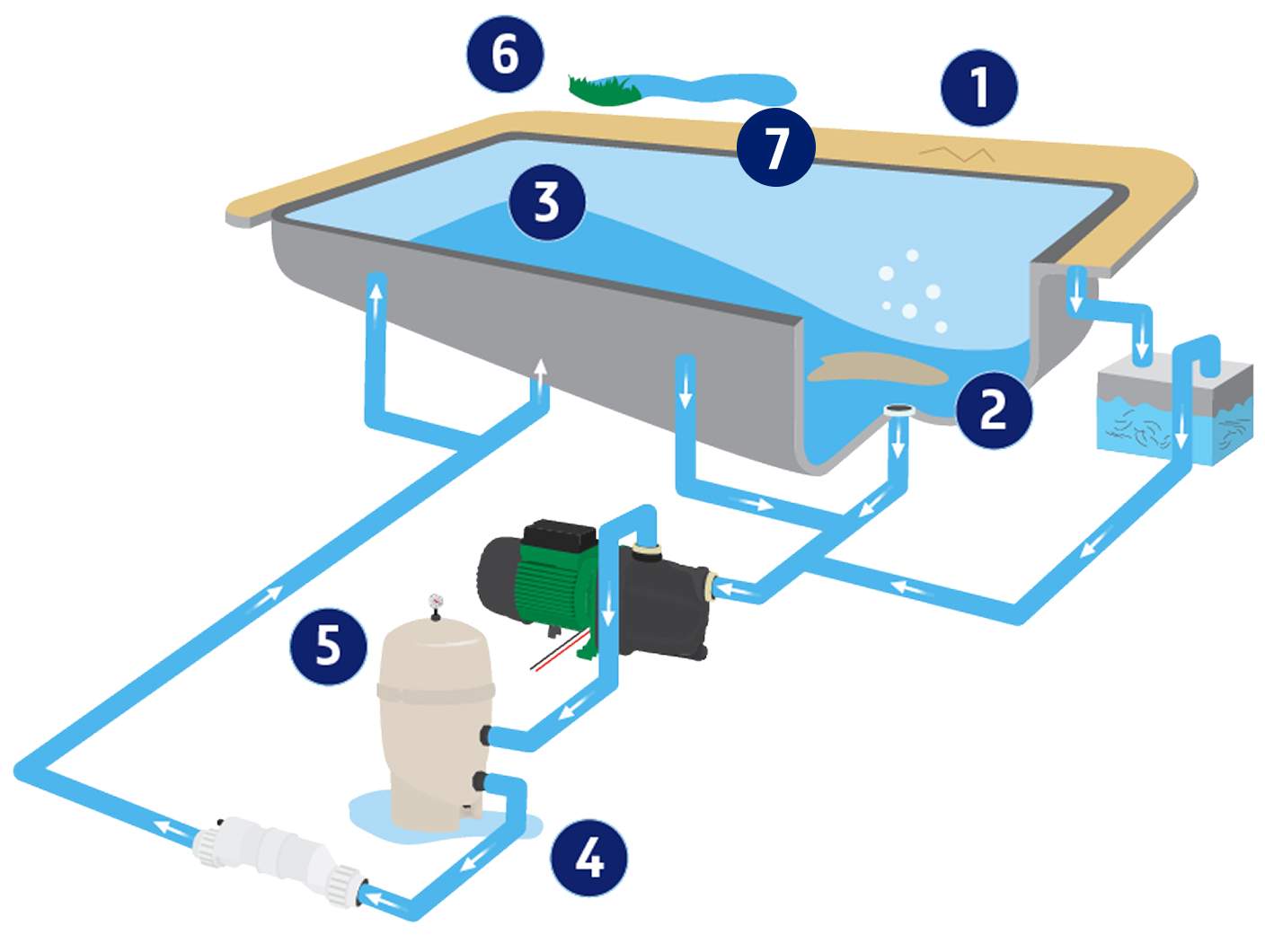 6
1
7
3
2
5
4